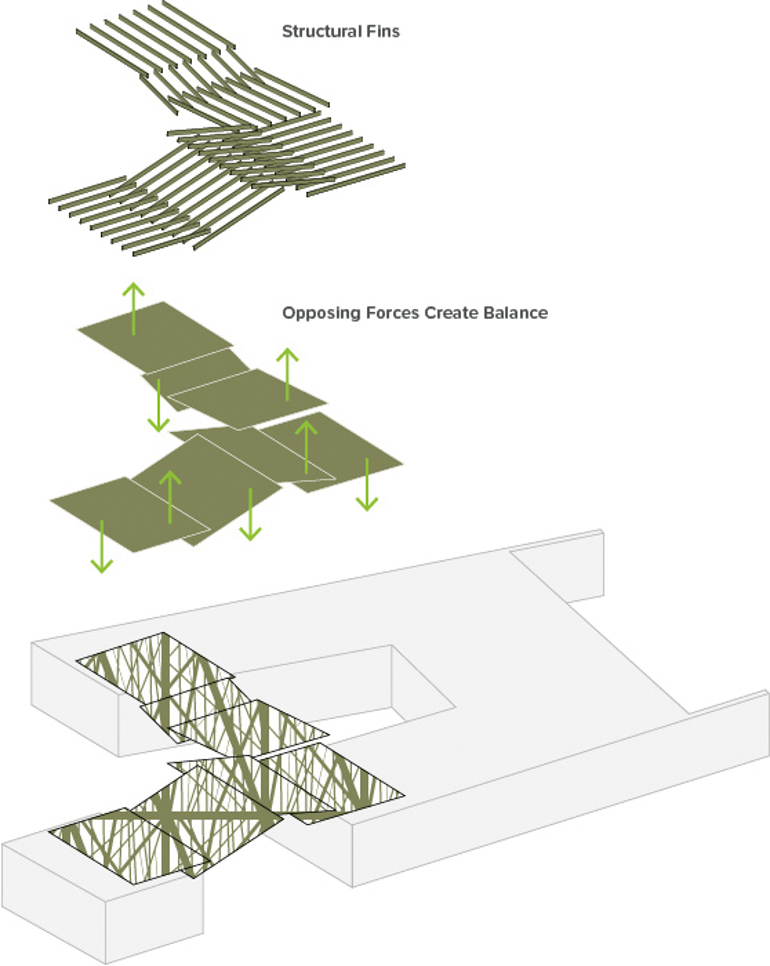 Structural Fins

Opposing Forces Create Balance